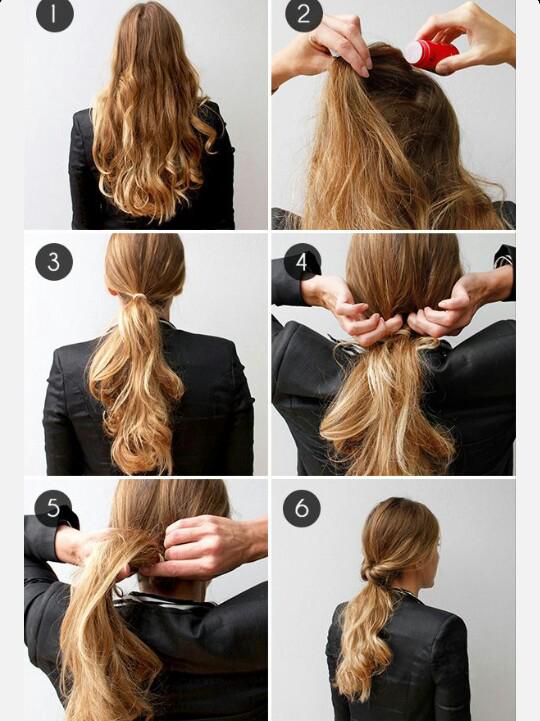 1
2
3
4
5
6